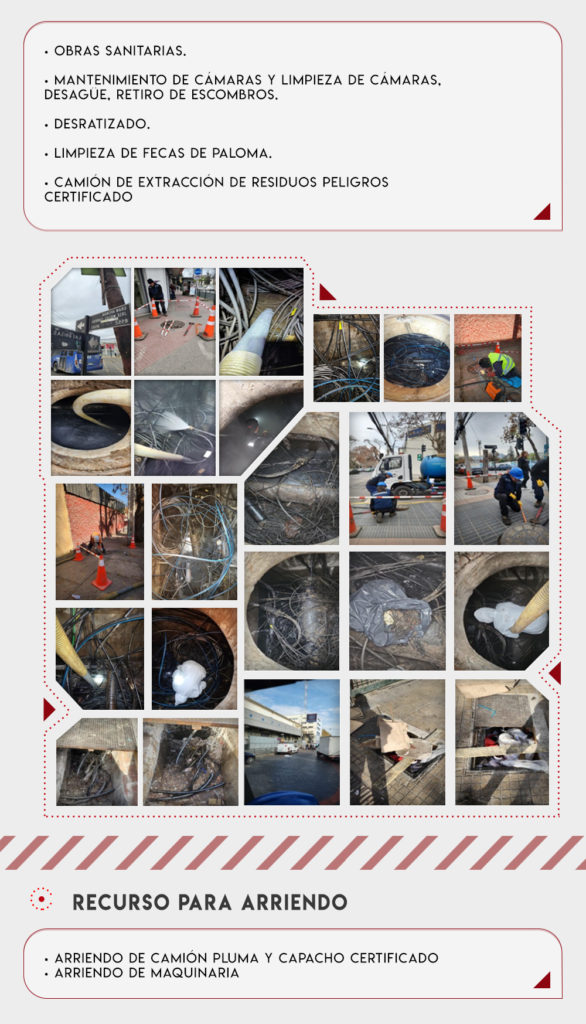 • OBRAS SANITARIAS.

• MANTENIMIENTO DE CÁMARAS Y LIMPIEZA DE CÁMARAS, DESAGÜE, RETIRO DE ESCOMBROS.

• DESRATIZADO.

• LIMPIEZA DE FECAS DE PALOMA.

• CAMIÓN DE EXTRACCIÓN DE RESIDUOS PELIGROS CERTIFICADO

RECURSO PARA ARRIENDO

• ARRIENDO DE CAMIÓN PLUMA Y CAPACHO CERTIFICADO
• ARRIENDO DE MAQUINARIA